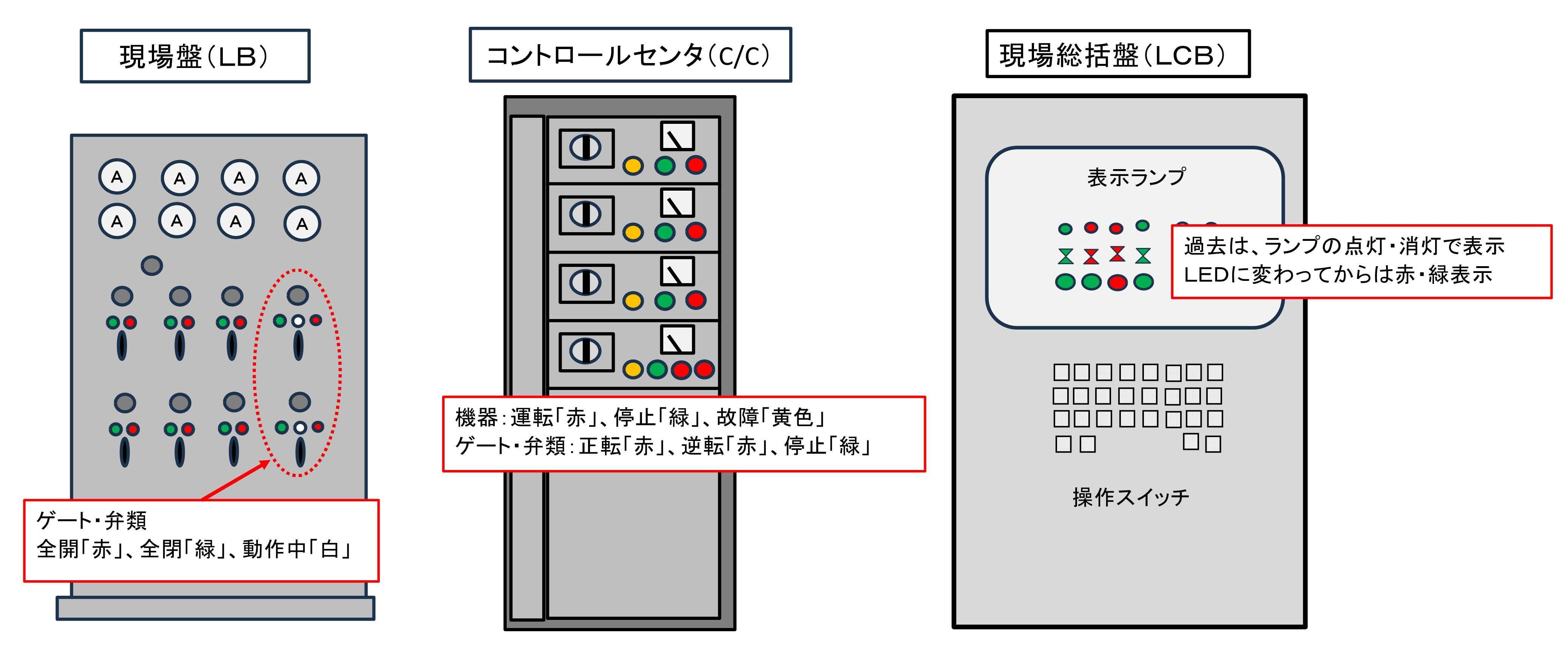 現場盤（LB）

A A A A
A A A A

ゲート・弁類
全開「赤」、全閉「緑」、動作中「白」

コントロールセンタ（C/C）

機器：運転「赤」、停止「緑」、故障「黄色」
ゲート・弁類：正転「赤」、逆転「赤」、停止「緑」

現場総括盤（LCB）

表示ランプ

過去は、ランプの点灯・消灯で表示
LEDに変わってからは赤・緑表示

操作スイッチ